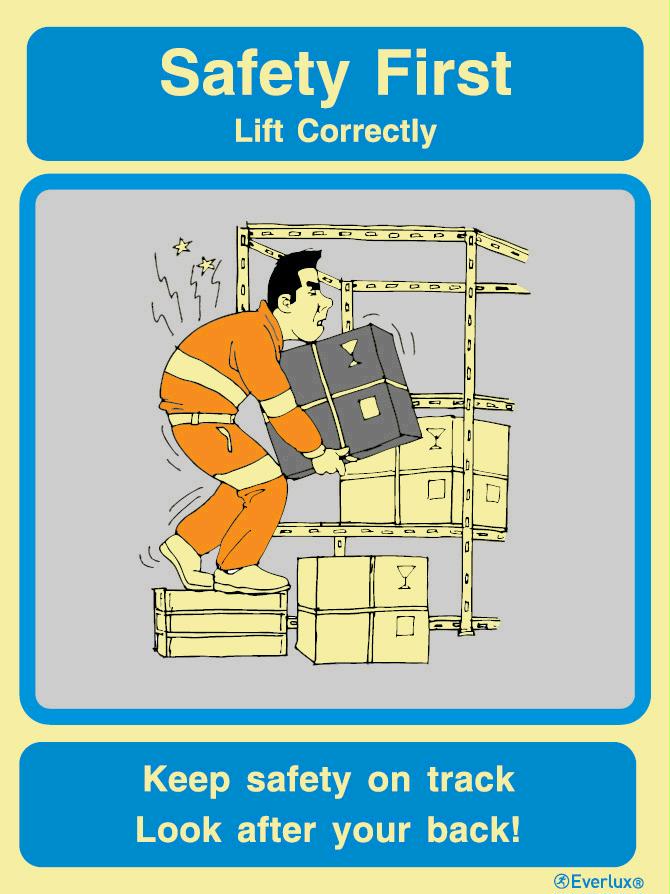 Safety First
Lift Correctly

Keep safety on track
Look after your back!

Everlux®